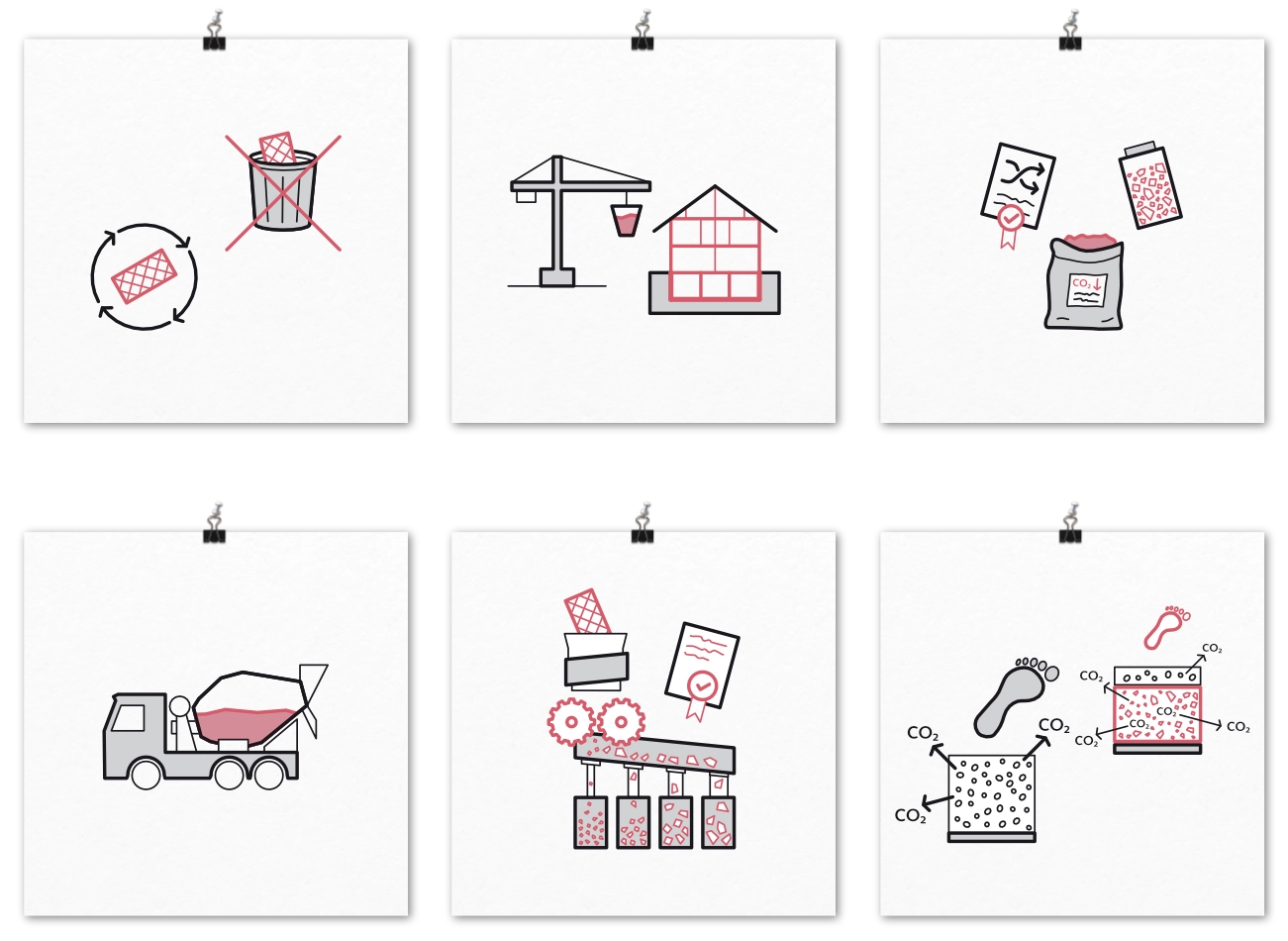 $CO_2$

$CO_2$
$CO_2$
$CO_2$

$CO_2$
$CO_2$
$CO_2$
$CO_2$
$CO_2$
$CO_2$
$CO_2$